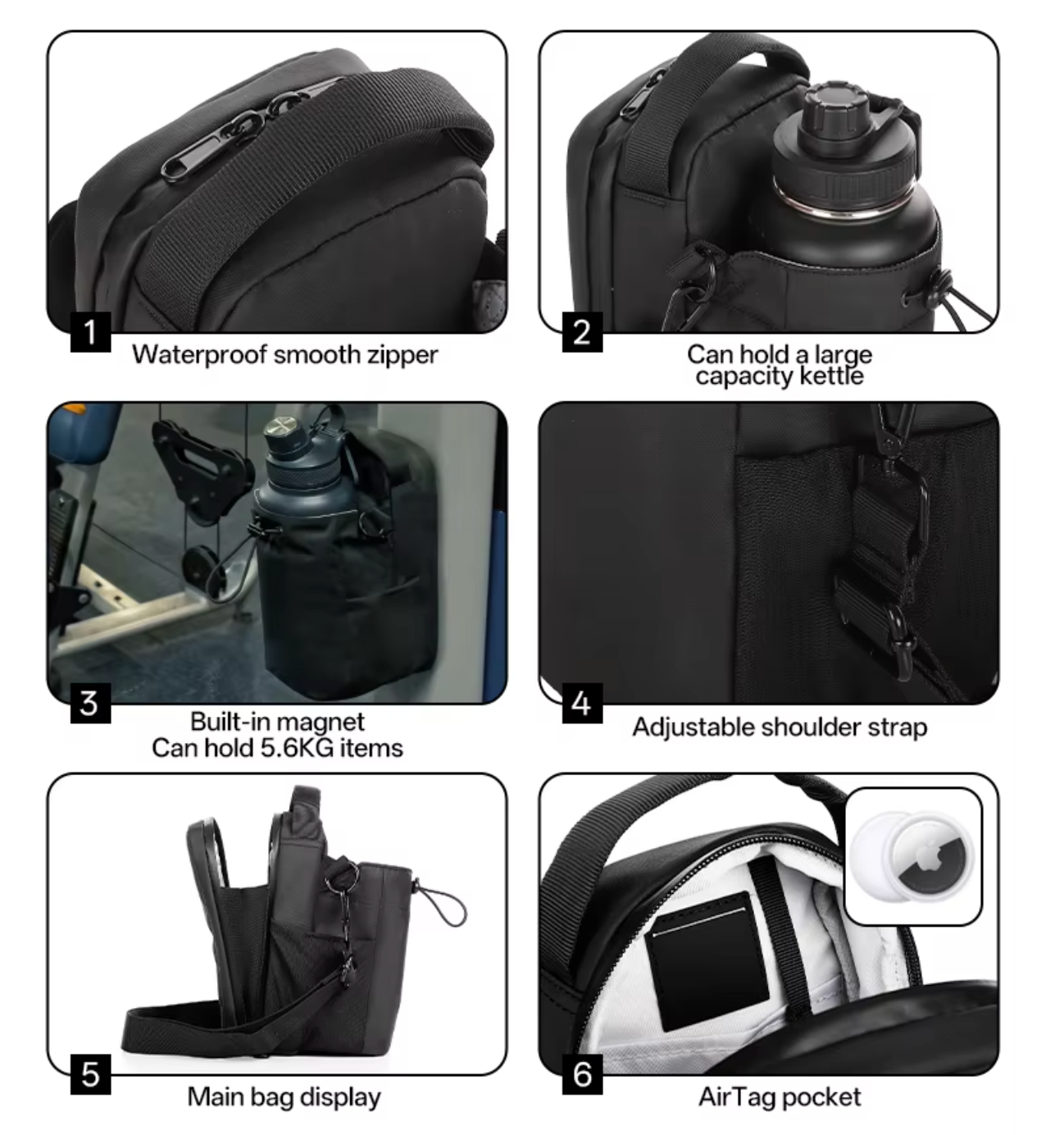 1
Waterproof smooth zipper

2
Can hold a large capacity kettle

3
Built-in magnet
Can hold 5.6KG items

4
Adjustable shoulder strap

5
Main bag display

6
AirTag pocket